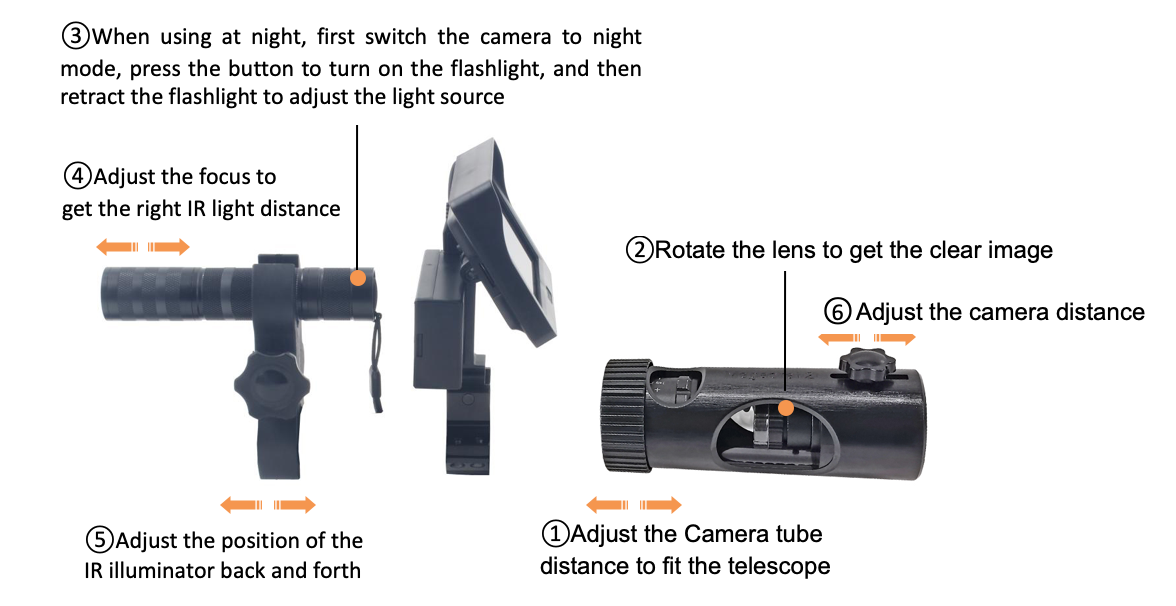 ③When using at night, first switch the camera to night mode, press the button to turn on the flashlight, and then retract the flashlight to adjust the light source

④Adjust the focus to get the right IR light distance

②Rotate the lens to get the clear image

⑥ Adjust the camera distance

⑤Adjust the position of the IR illuminator back and forth

①Adjust the Camera tube distance to fit the telescope